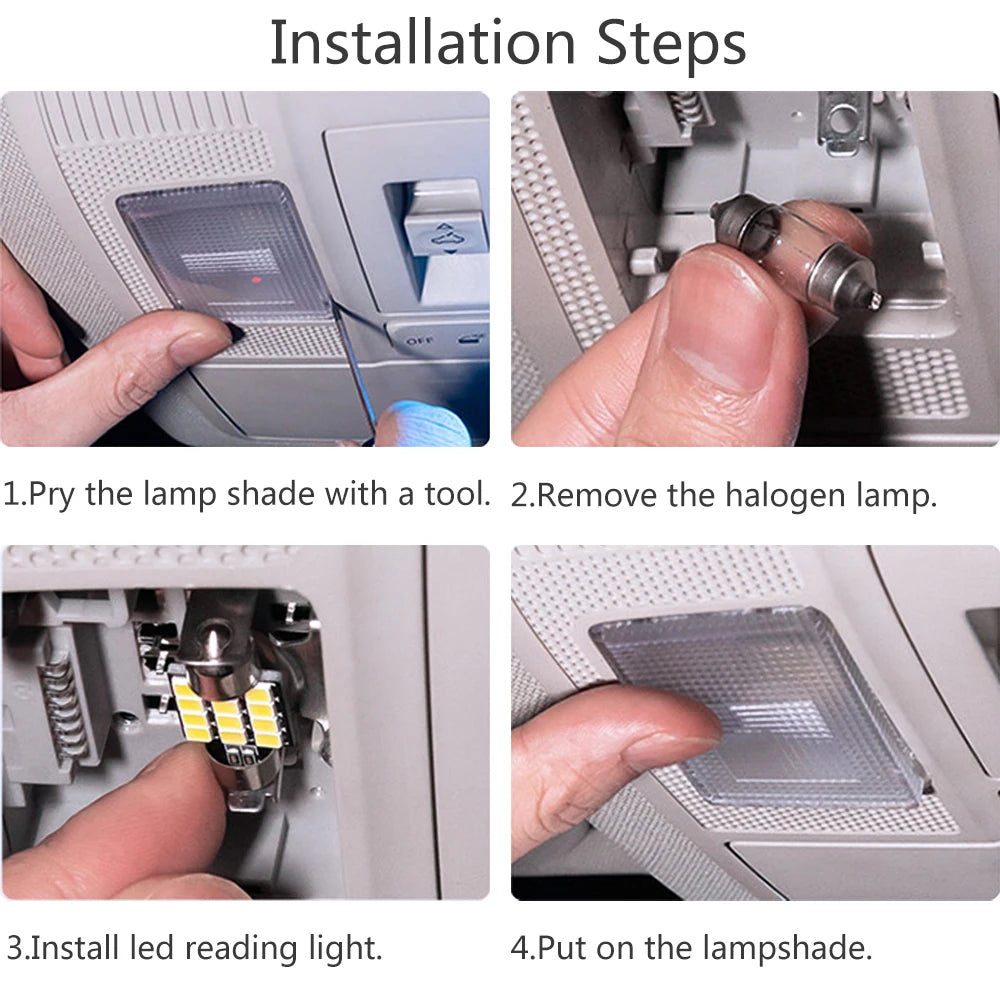 Installation Steps

OFF

1.Pry the lamp shade with a tool.

2.Remove the halogen lamp.

3.Install led reading light.

4.Put on the lampshade.