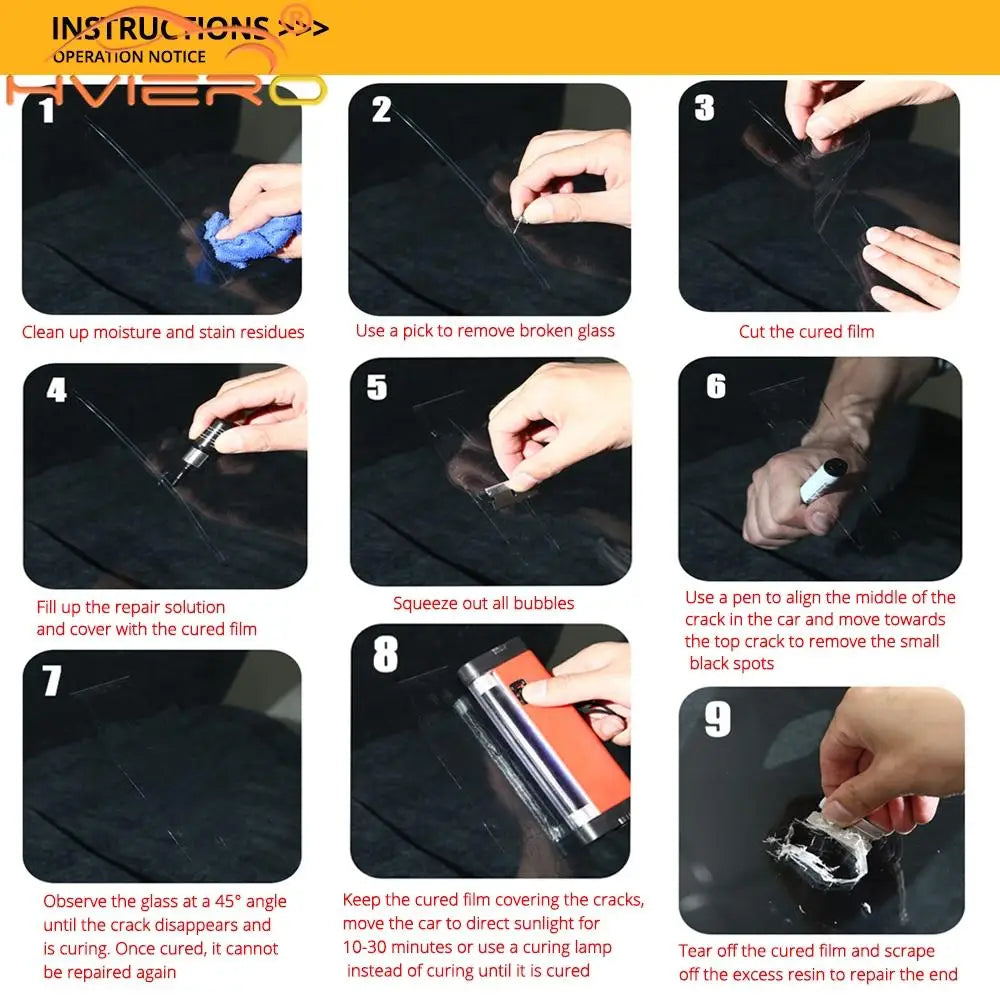 INSTRUCTIONS >>>
OPERATION NOTICE
HVIERO

1
Clean up moisture and stain residues

2
Use a pick to remove broken glass

3
Cut the cured film

4
Fill up the repair solution and cover with the cured film

5
Squeeze out all bubbles

6
Use a pen to align the middle of the crack in the car and move towards the top crack to remove the small black spots

7
Observe the glass at a 45° angle until the crack disappears and is curing. Once cured, it cannot be repaired again

8
Keep the cured film covering the cracks, move the car to direct sunlight for 10-30 minutes or use a curing lamp instead of curing until it is cured

9
Tear off the cured film and scrape off the excess resin to repair the end