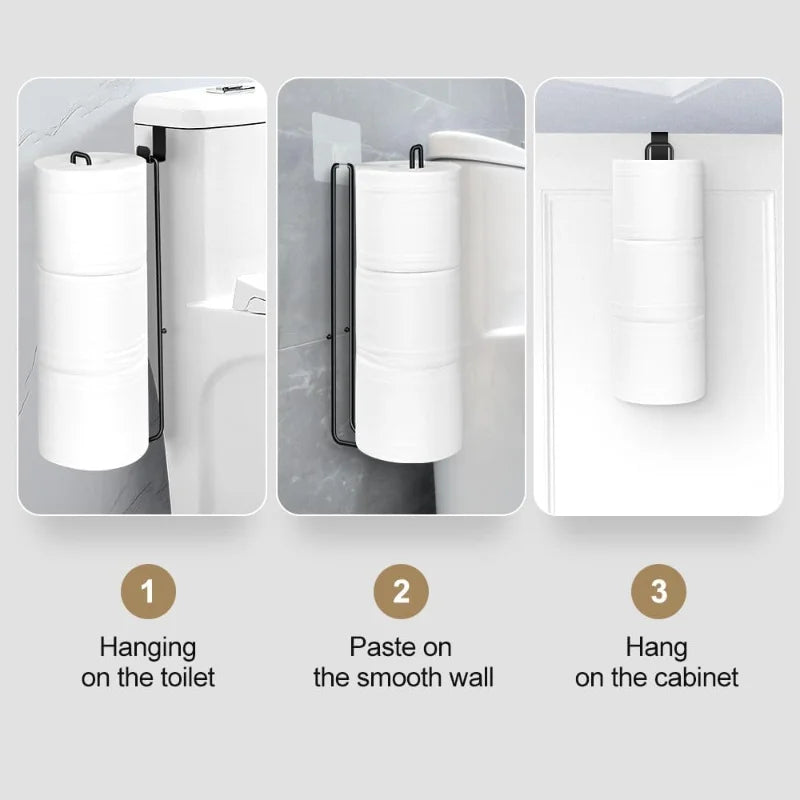 1

Hanging on the toilet

2

Paste on the smooth wall

3

Hang on the cabinet