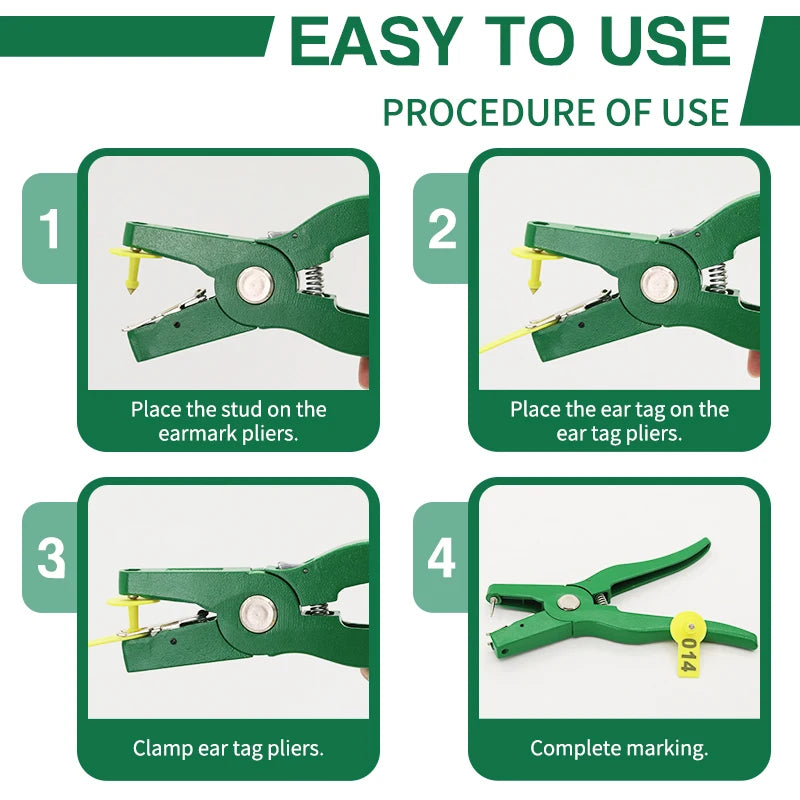 EASY TO USE

PROCEDURE OF USE

1

Place the stud on the earmark pliers.

2

Place the ear tag on the ear tag pliers.

3

Clamp ear tag pliers.

4

014

Complete marking.