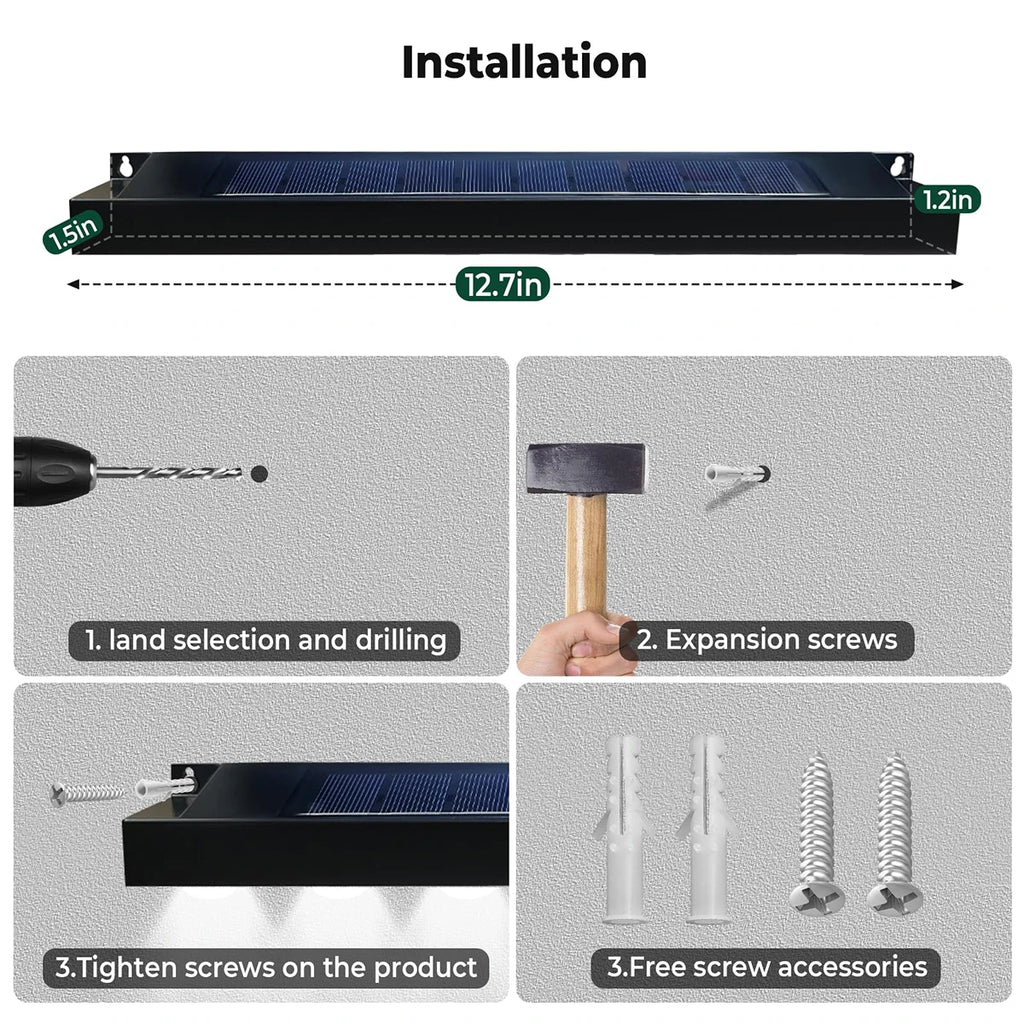 Installation

1.5in

1.2in

12.7in

1. land selection and drilling

2. Expansion screws

3.Tighten screws on the product

3.Free screw accessories