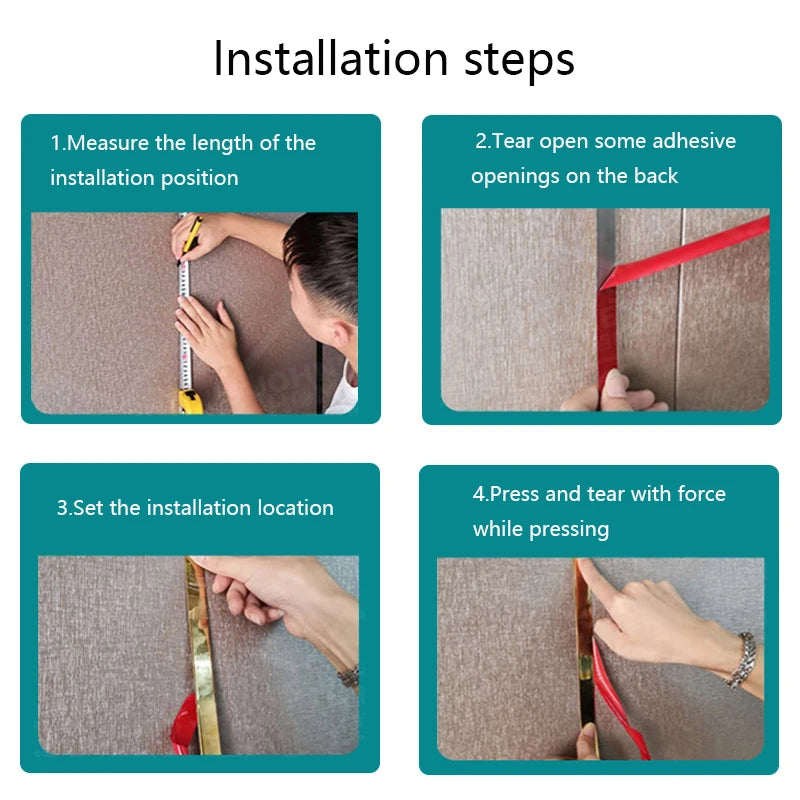 Installation steps

1.Measure the length of the installation position

2.Tear open some adhesive openings on the back

3.Set the installation location

4.Press and tear with force while pressing