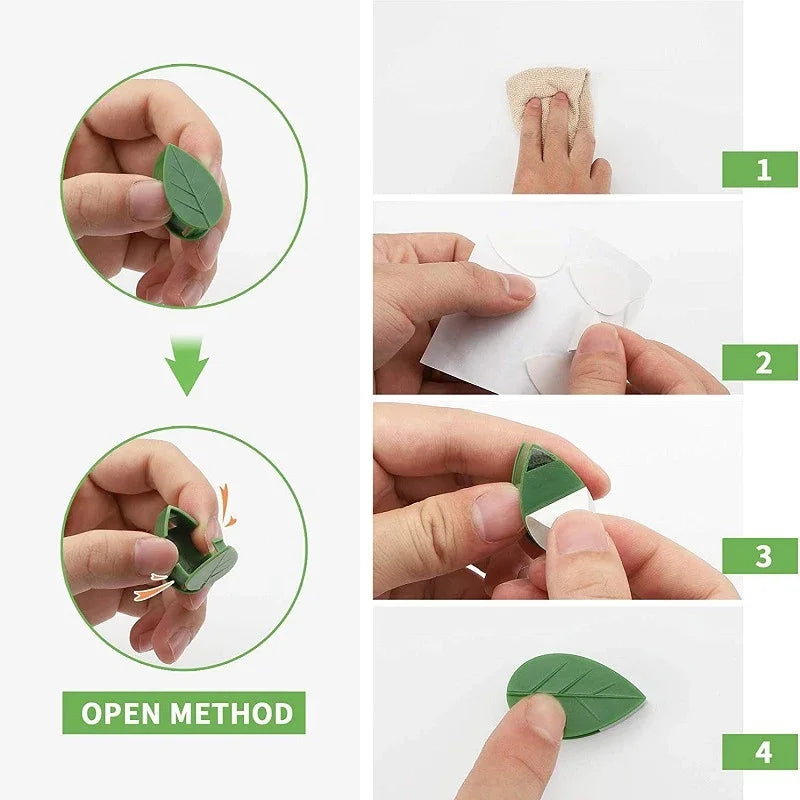 OPEN METHOD

1

2

3

4