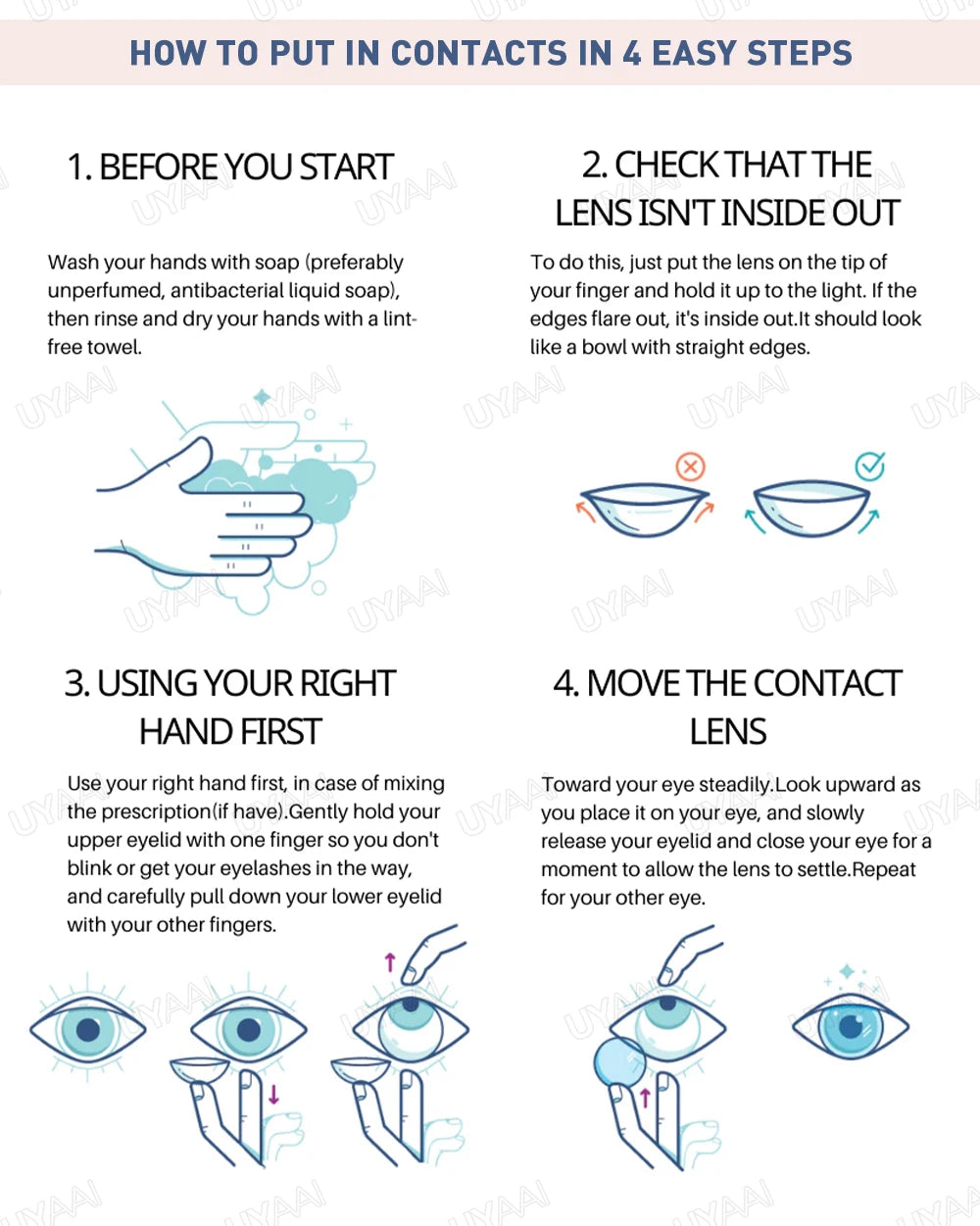 HOW TO PUT IN CONTACTS IN 4 EASY STEPS

1. BEFORE YOU START

Wash your hands with soap (preferably unperfumed, antibacterial liquid soap), then rinse and dry your hands with a lint-free towel.

2. CHECK THAT THE LENS ISN'T INSIDE OUT

To do this, just put the lens on the tip of your finger and hold it up to the light. If the edges flare out, it's inside out.It should look like a bowl with straight edges.

3. USING YOUR RIGHT HAND FIRST

Use your right hand first, in case of mixing the prescription(if have).Gently hold your upper eyelid with one finger so you don't blink or get your eyelashes in the way, and carefully pull down your lower eyelid with your other fingers.

4. MOVE THE CONTACT LENS

Toward your eye steadily.Look upward as you place it on your eye, and slowly release your eyelid and close your eye for a moment to allow the lens to settle.Repeat for your other eye.

UYAAI