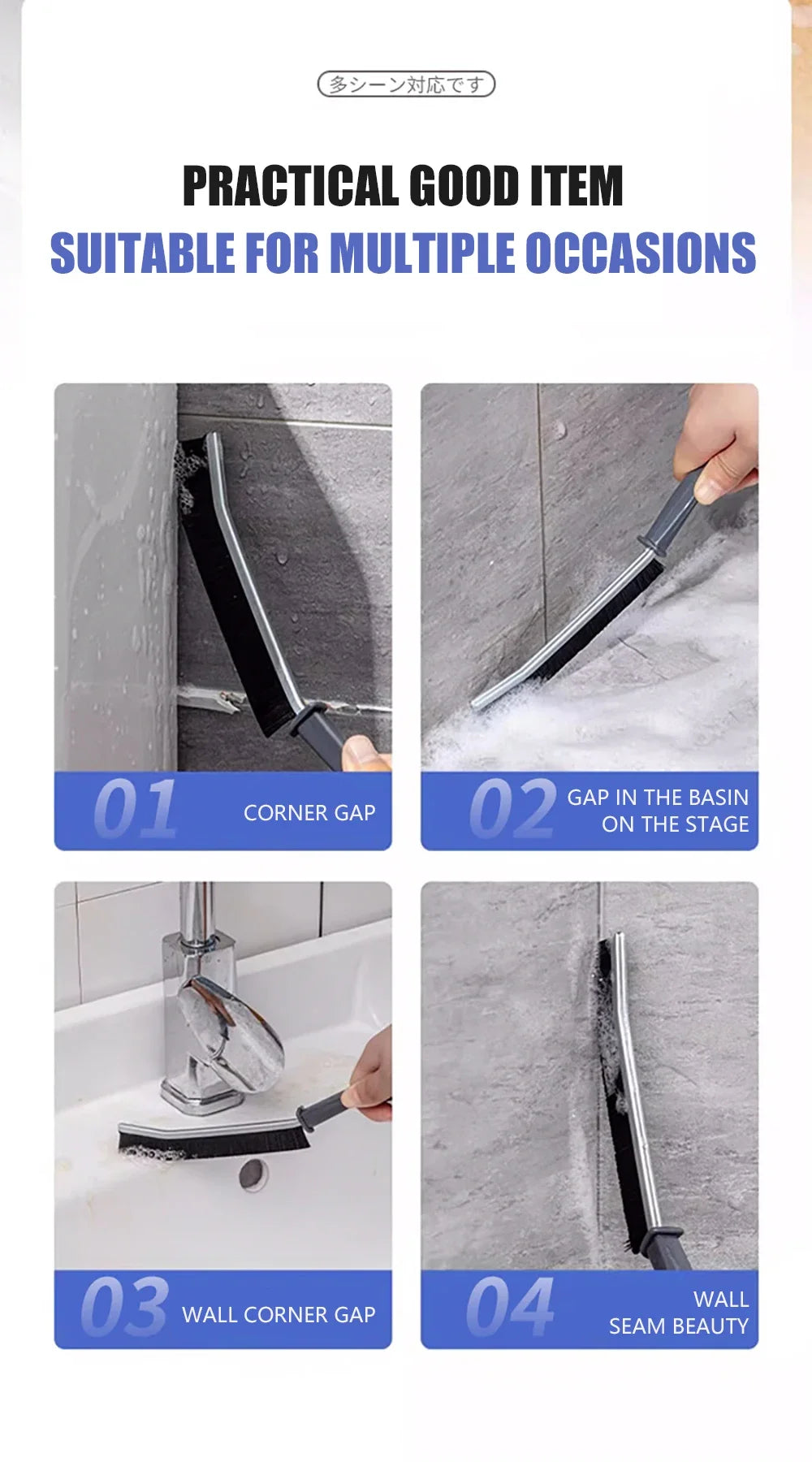 多シーン対応です

PRACTICAL GOOD ITEM
SUITABLE FOR MULTIPLE OCCASIONS

01 CORNER GAP

02 GAP IN THE BASIN ON THE STAGE

03 WALL CORNER GAP

04 WALL SEAM BEAUTY