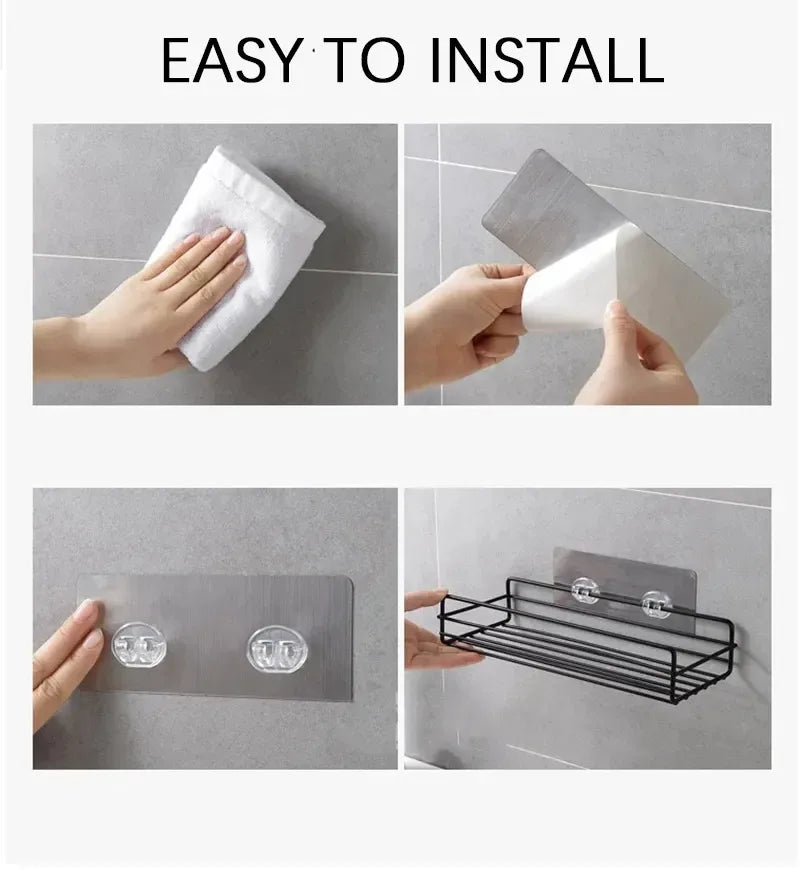 EASY TO INSTALL