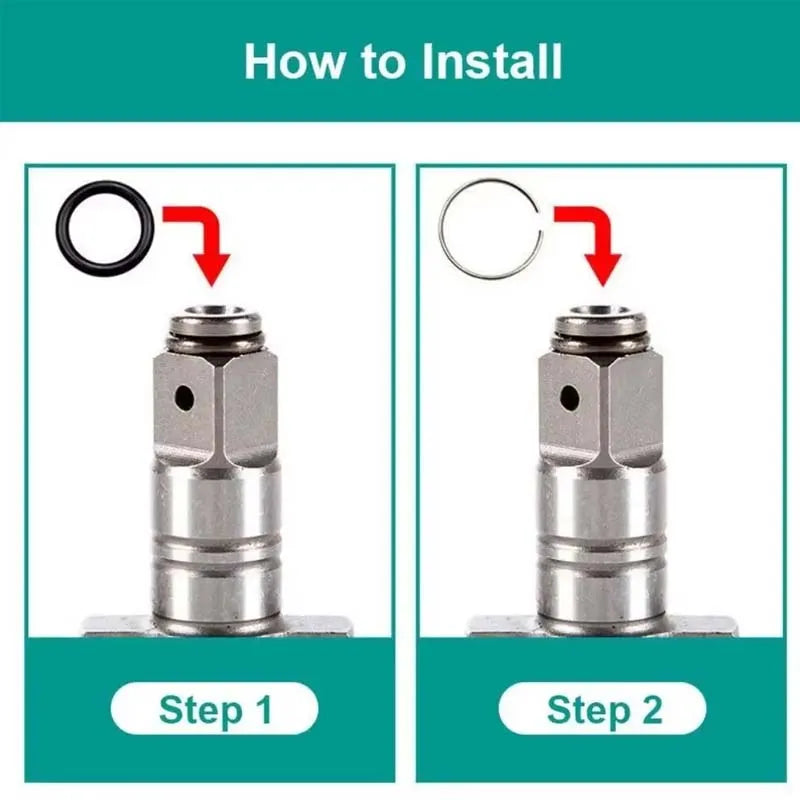 How to Install

Step 1

Step 2