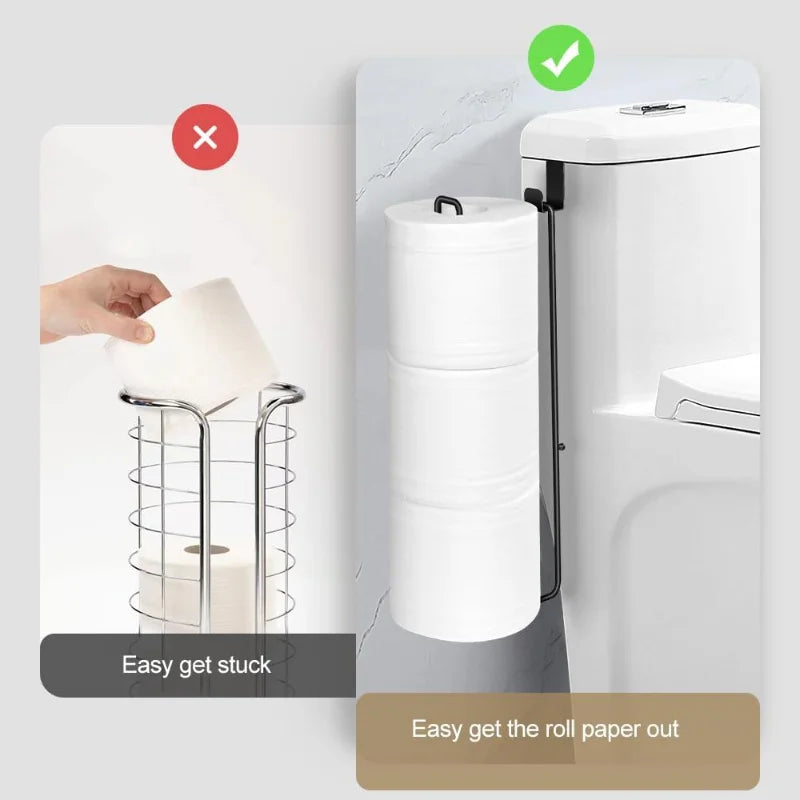 Easy get stuck

Easy get the roll paper out