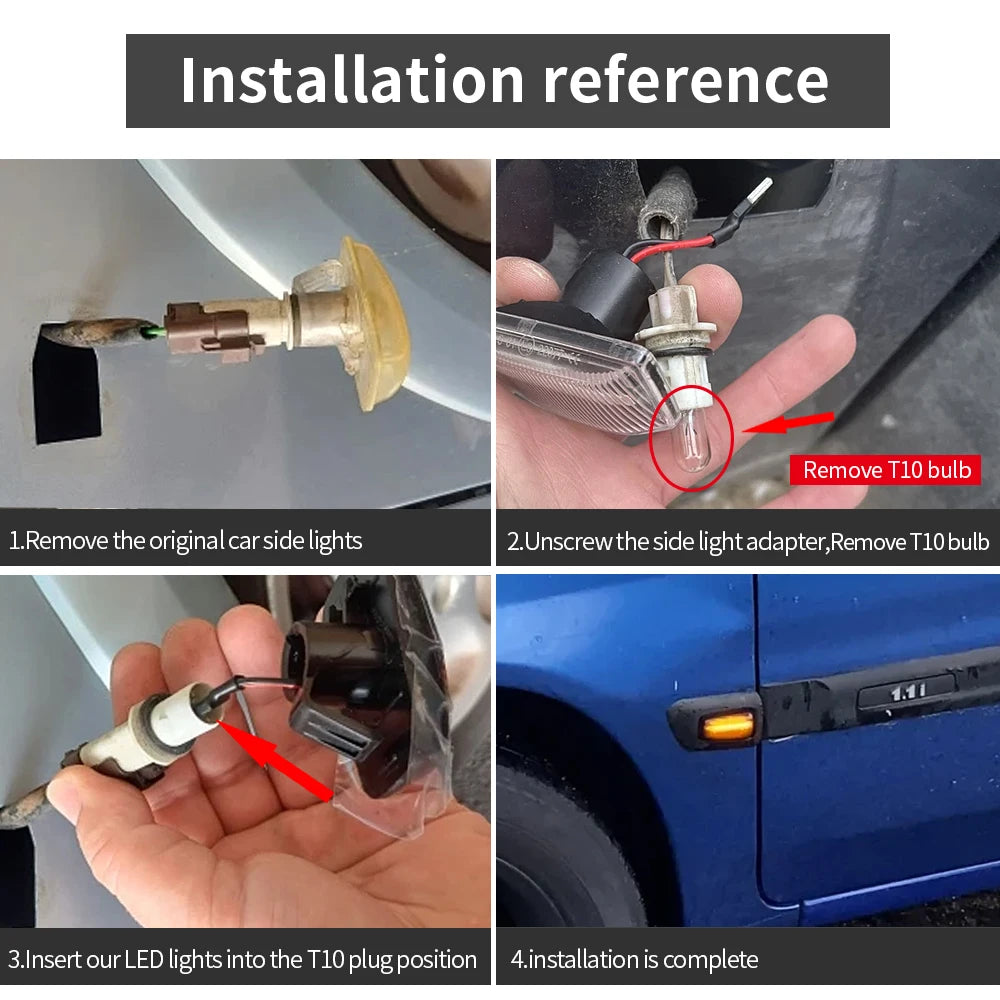 Installation reference

Remove T10 bulb

1.Remove the original car side lights

2.Unscrew the side light adapter,Remove T10 bulb

1.1i

3.Insert our LED lights into the T10 plug position

4.installation is complete