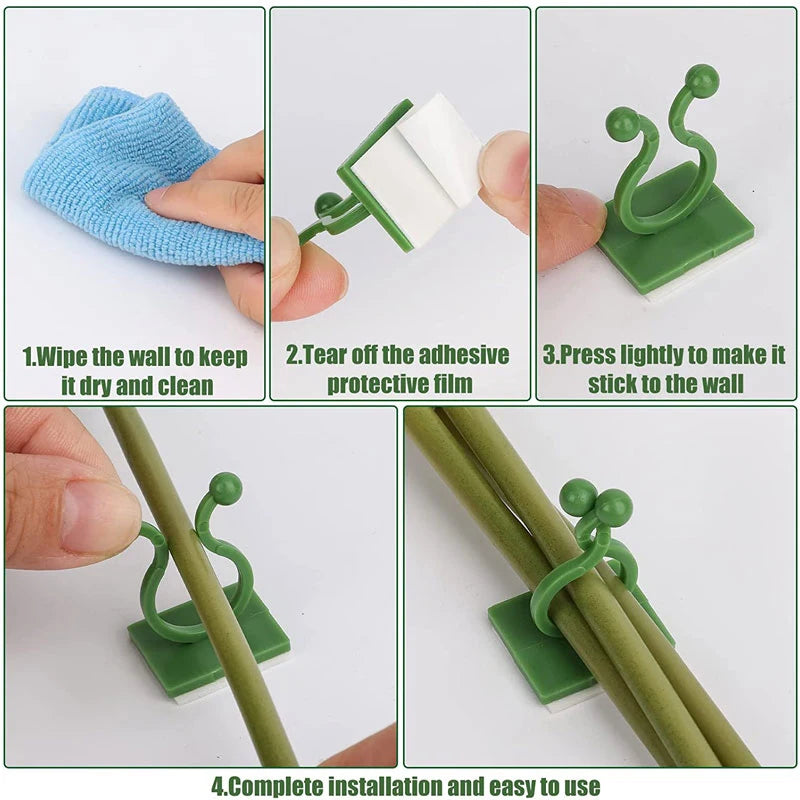 1.Wipe the wall to keep it dry and clean

2.Tear off the adhesive protective film

3.Press lightly to make it stick to the wall

4.Complete installation and easy to use