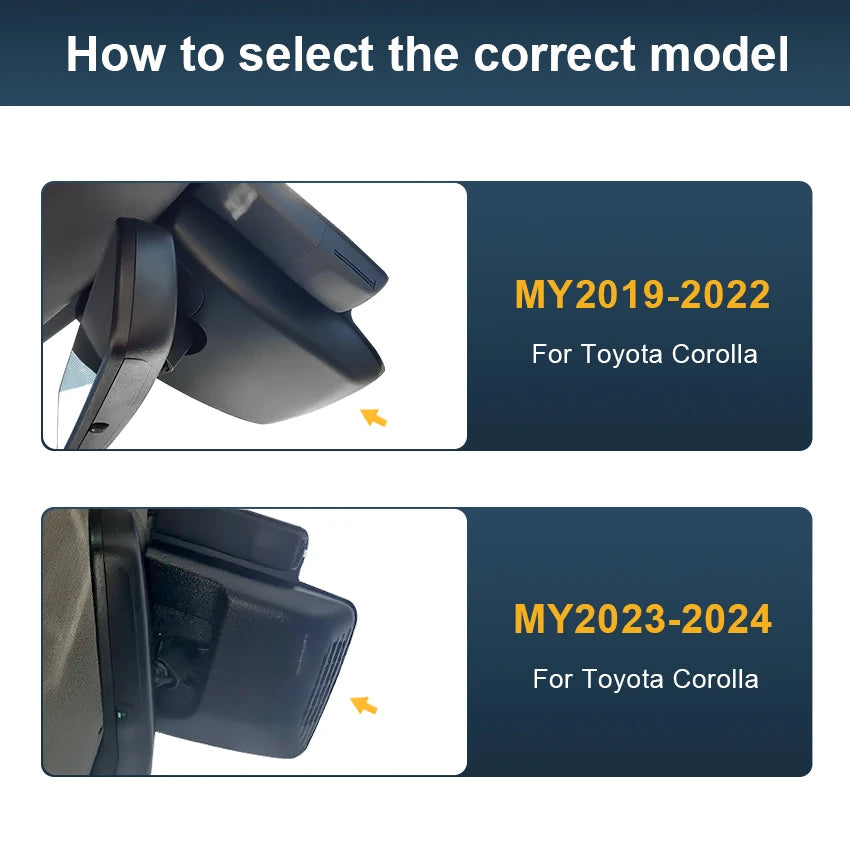 How to select the correct model

MY2019-2022

For Toyota Corolla

MY2023-2024

For Toyota Corolla