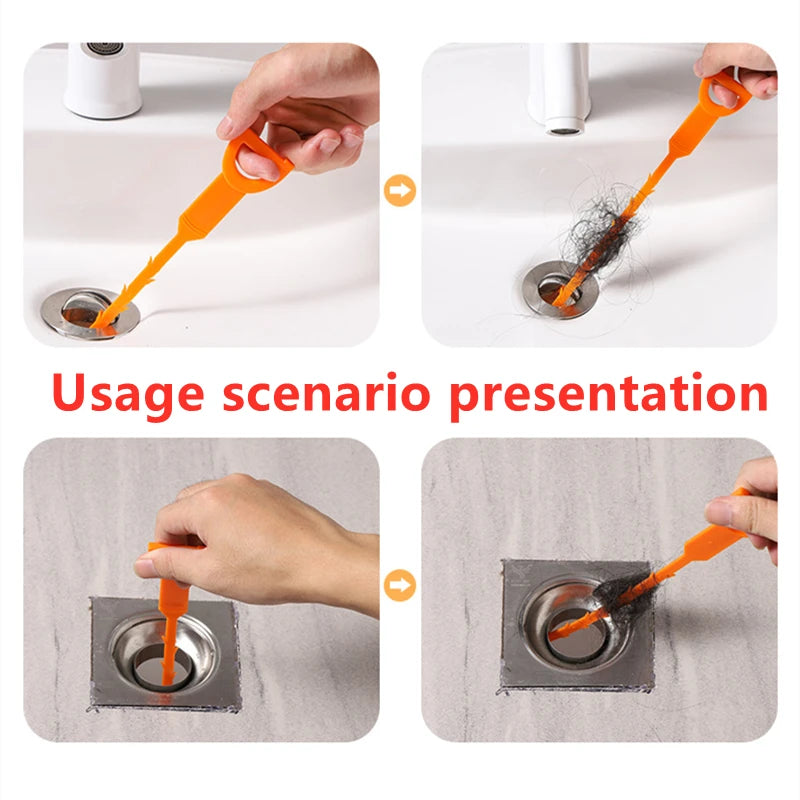 Usage scenario presentation