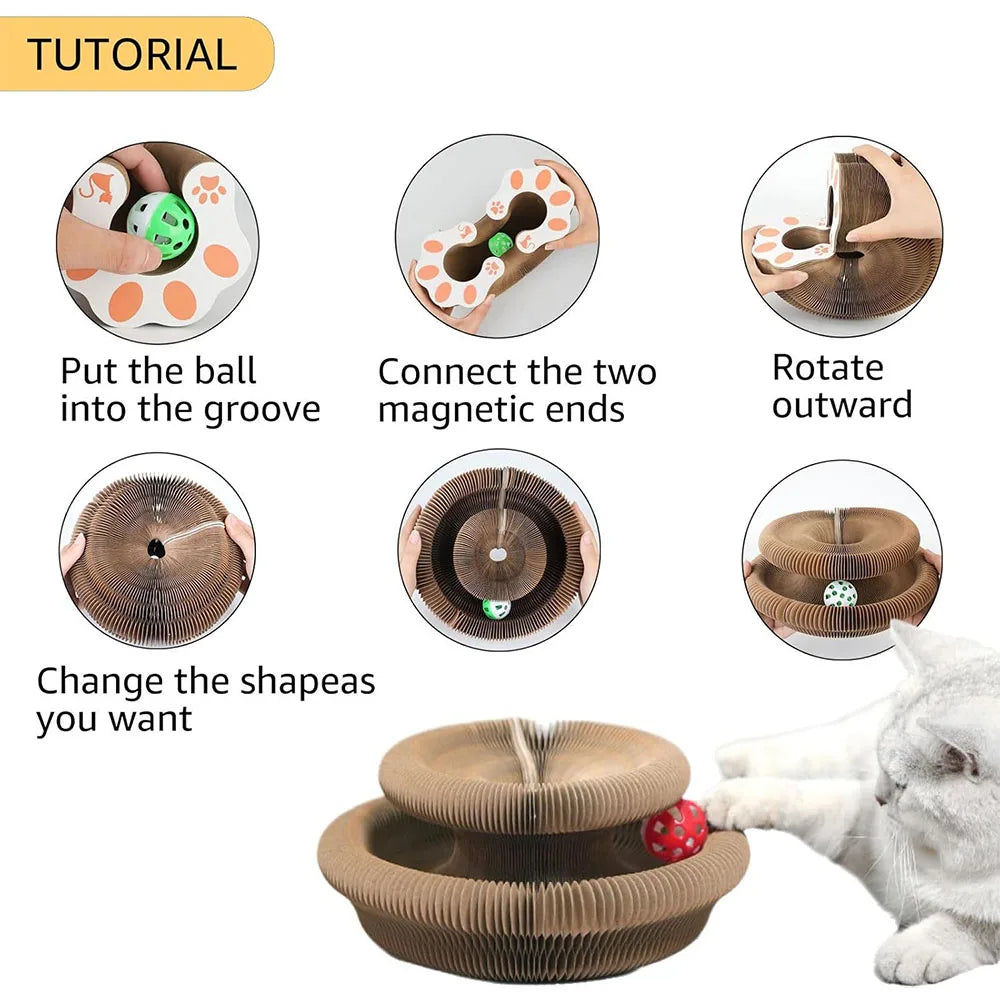 TUTORIAL

Put the ball into the groove

Connect the two magnetic ends

Rotate outward

Change the shapeas you want