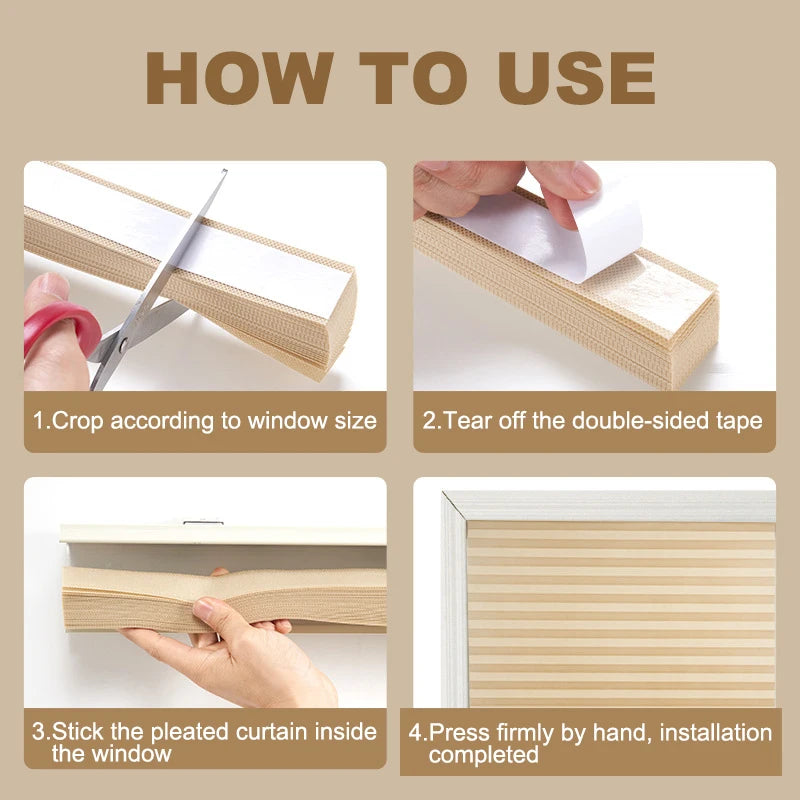 HOW TO USE

1.Crop according to window size

2.Tear off the double-sided tape

3.Stick the pleated curtain inside the window

4.Press firmly by hand, installation completed