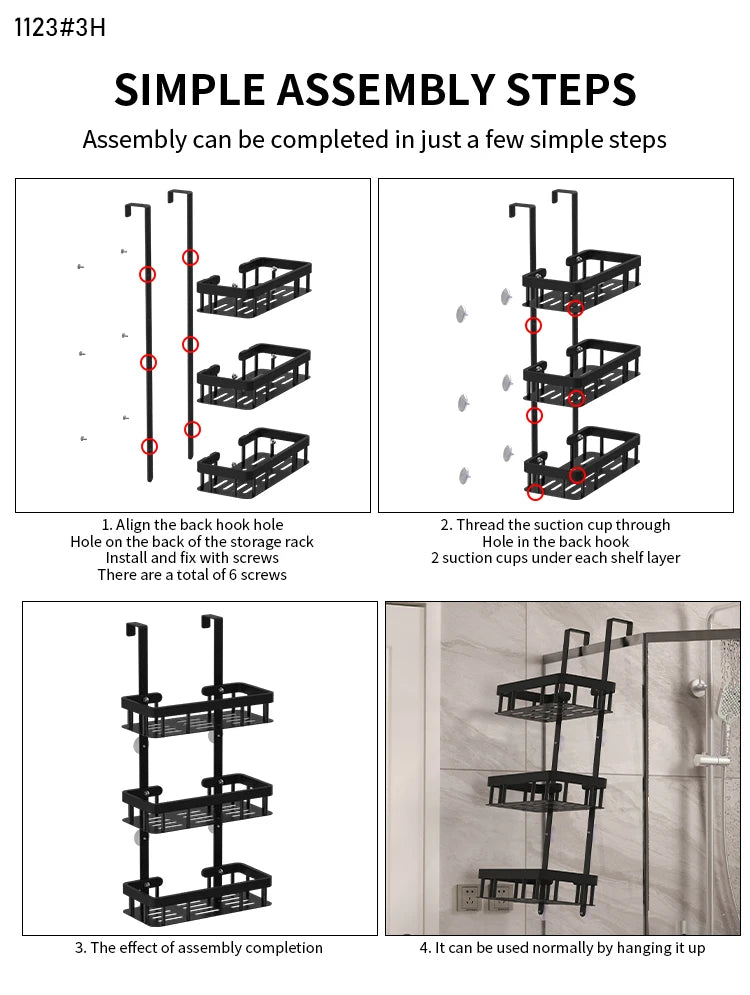 1123#3H

SIMPLE ASSEMBLY STEPS

Assembly can be completed in just a few simple steps

1. Align the back hook hole
Hole on the back of the storage rack
Install and fix with screws
There are a total of 6 screws

2. Thread the suction cup through
Hole in the back hook
2 suction cups under each shelf layer

3. The effect of assembly completion

4. It can be used normally by hanging it up