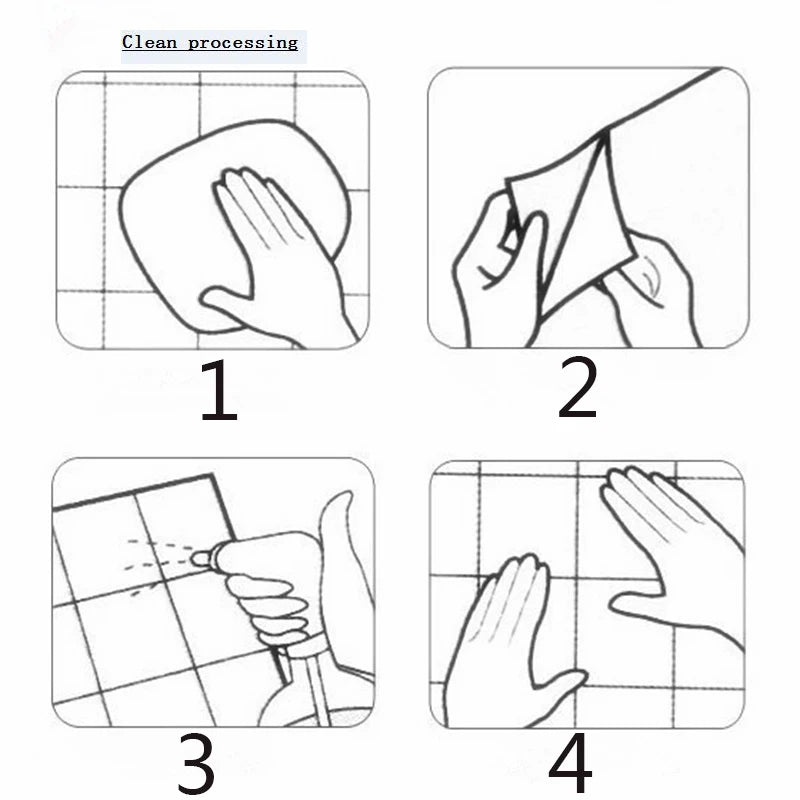 Clean processing

1

2

3

4