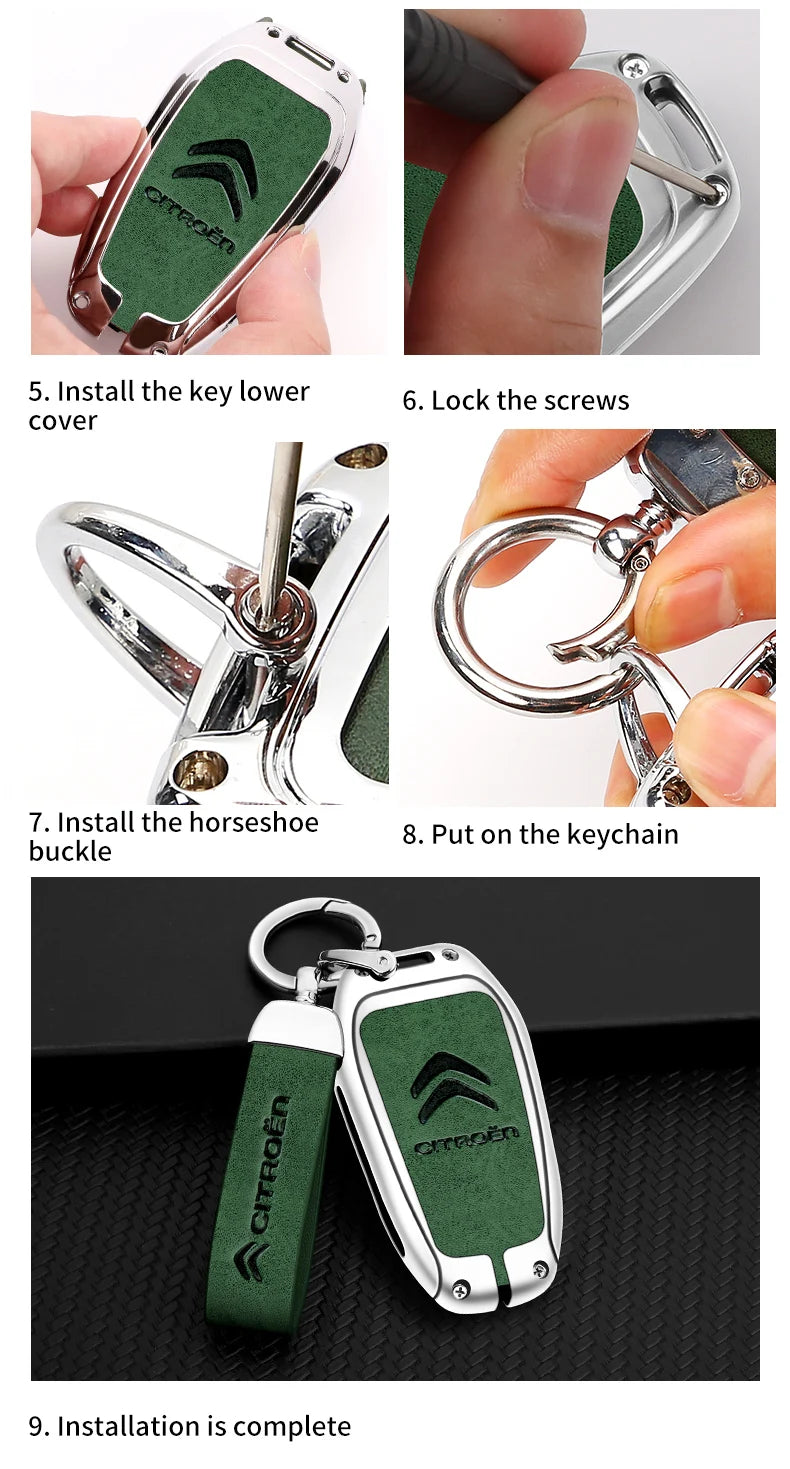 CITROËN

5. Install the key lower cover

6. Lock the screws

7. Install the horseshoe buckle

8. Put on the keychain

CITROËN

CITROËN

9. Installation is complete